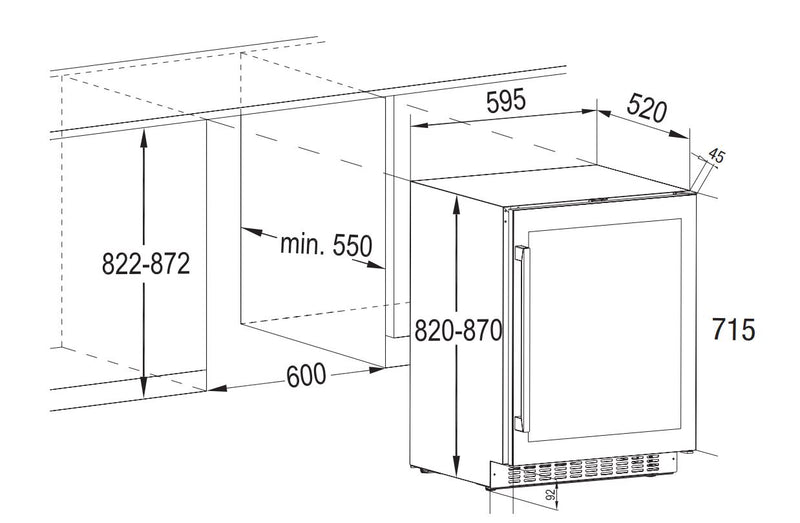 595
520
45
822-872
min. 550
820-870
715
600
92